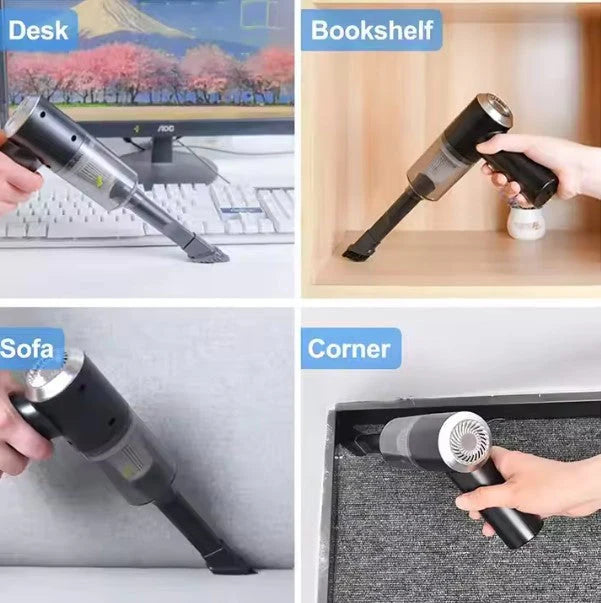 Desk

AOC

Bookshelf

Sofa

Corner